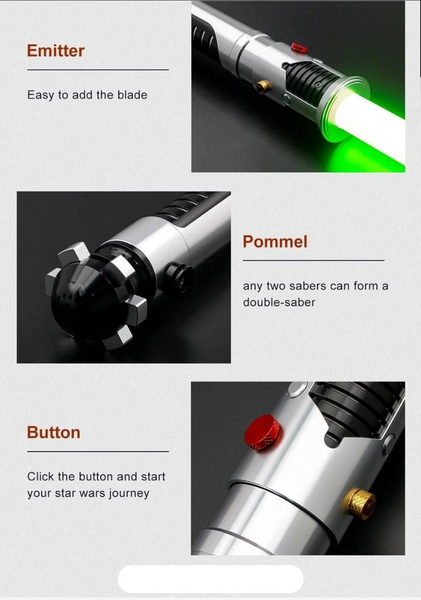 Emitter

Easy to add the blade

Pommel

any two sabers can form a double-saber

Button

Click the button and start your star wars journey